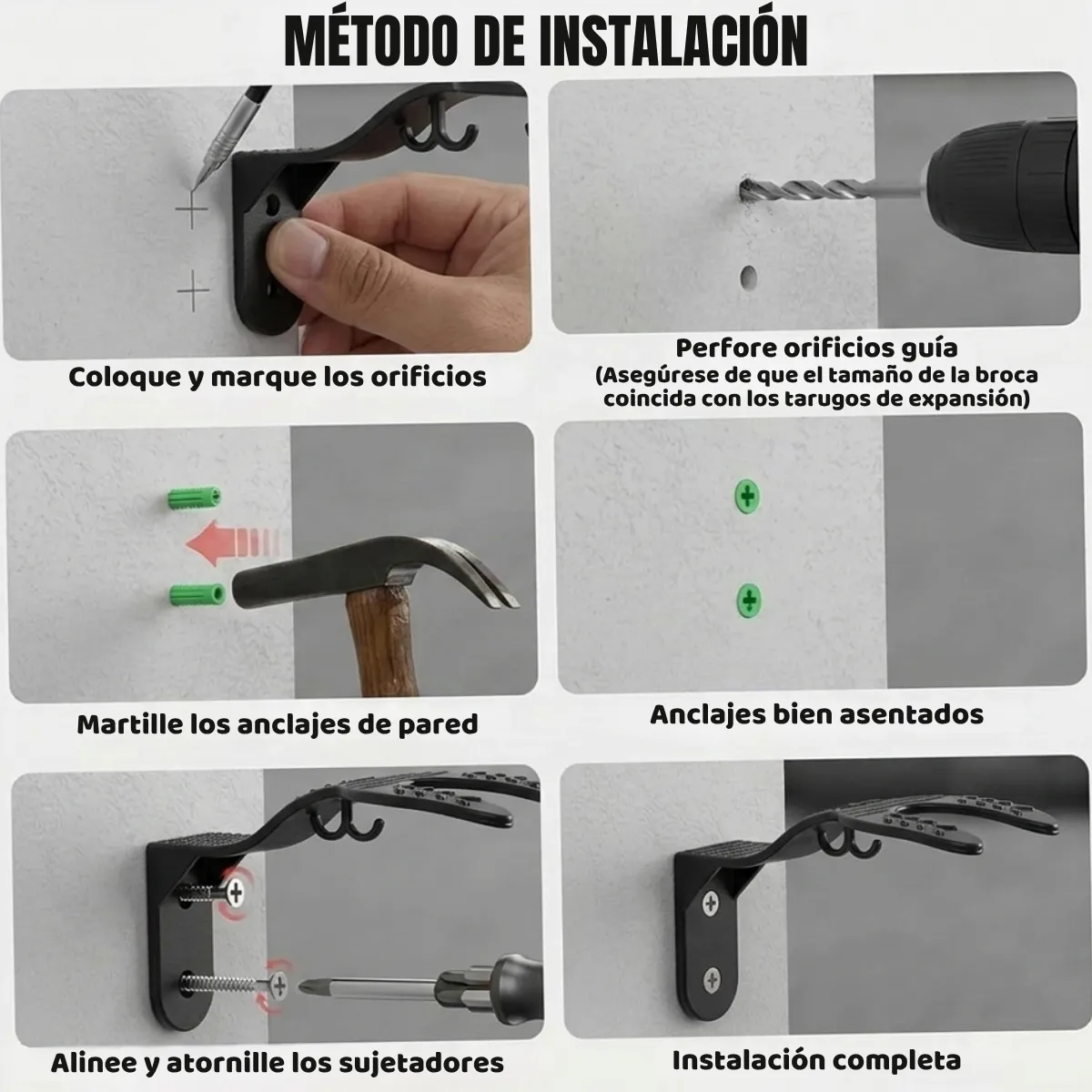 MÉTODO DE INSTALACIÓN

Coloque y marque los orificios

Perfore orificios guía
(Asegúrese de que el tamaño de la broca coincida con los tarugos de expansión)

Martille los anclajes de pared

Anclajes bien asentados

Alinee y atornille los sujetadores

Instalación completa